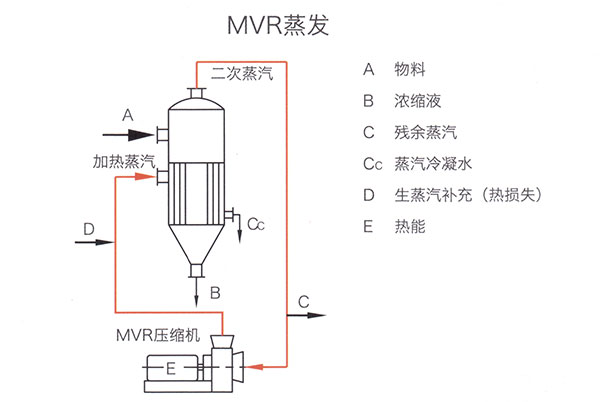 MVR蒸发

二次蒸汽

A

加热蒸汽

D

Cc

B

C

MVR压缩机

E

A　物料
B　浓缩液
C　残余蒸汽
Cc　蒸汽冷凝水
D　生蒸汽补充（热损失）
E　热能